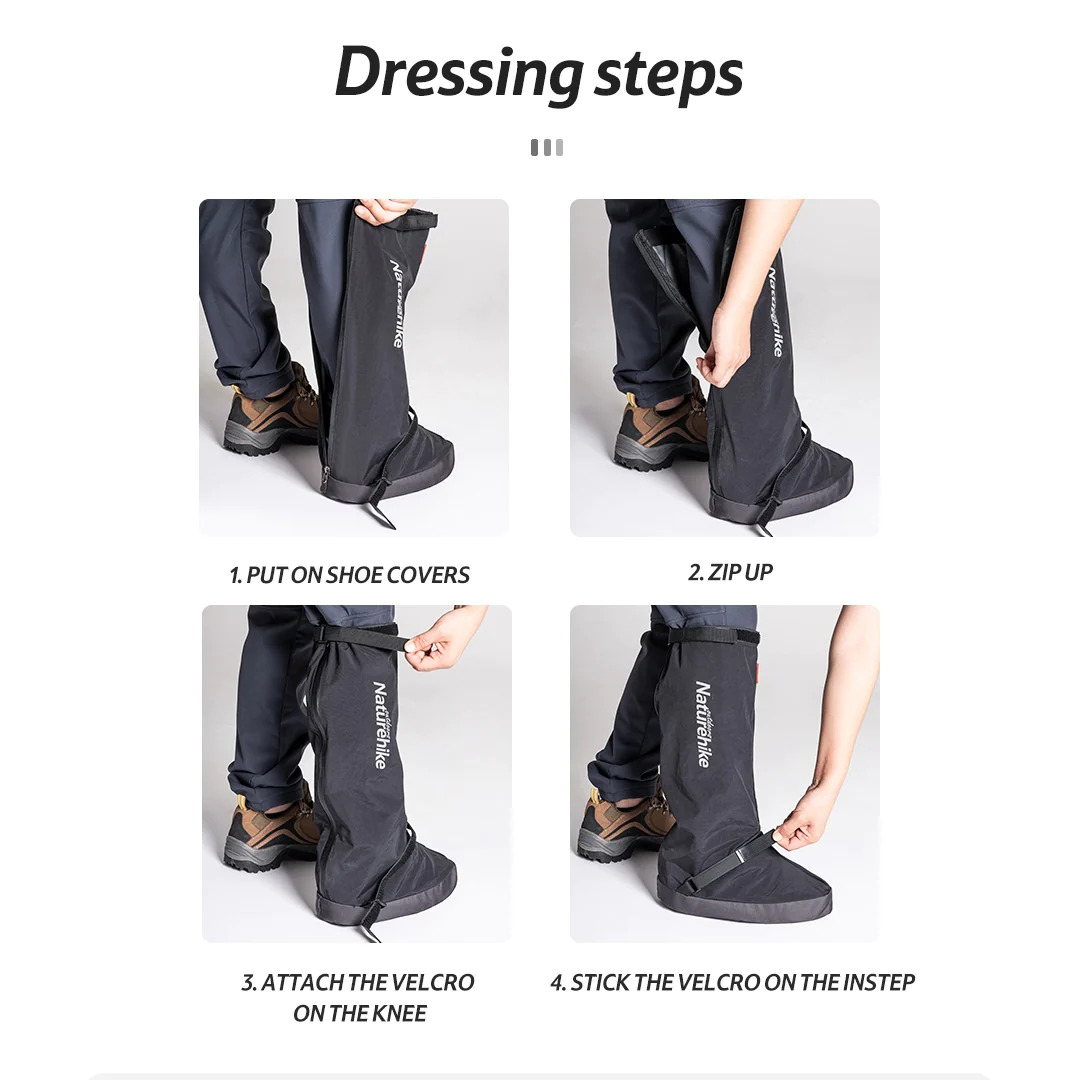 Dressing steps

Naturehike

Naturehike

1. PUT ON SHOE COVERS

2. ZIP UP

Naturehike

Naturehike

3. ATTACH THE VELCRO ON THE KNEE

4. STICK THE VELCRO ON THE INSTEP