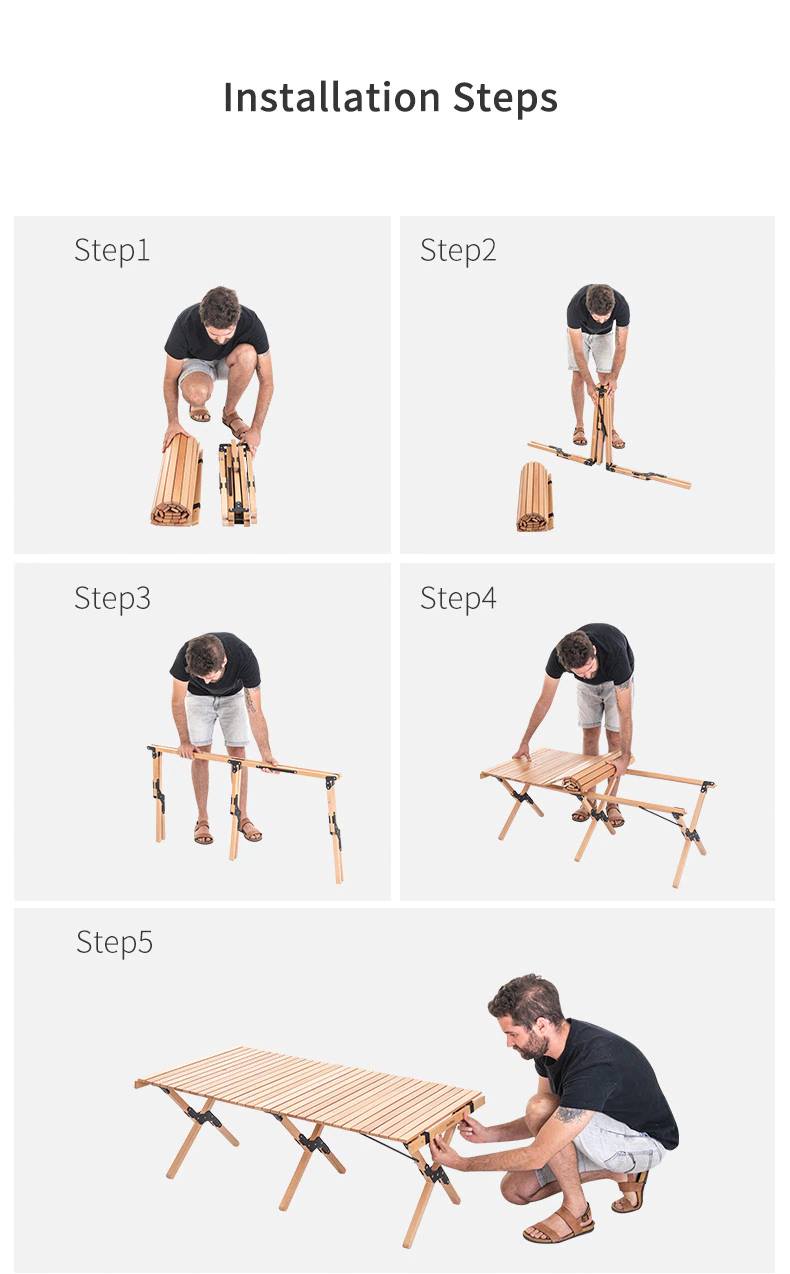 Installation Steps

Step1

Step2

Step3

Step4

Step5