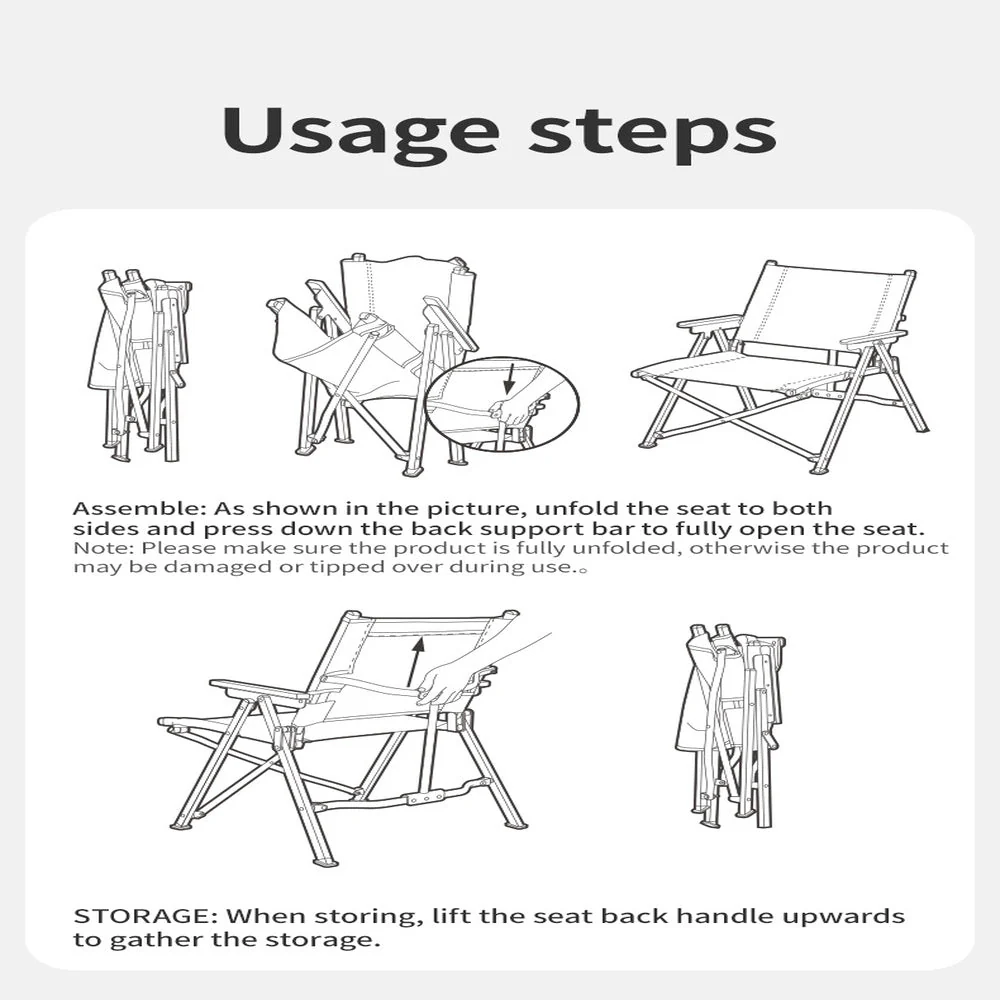 Usage steps

Assemble: As shown in the picture, unfold the seat to both sides and press down the back support bar to fully open the seat.
Note: Please make sure the product is fully unfolded, otherwise the product may be damaged or tipped over during use.。

STORAGE: When storing, lift the seat back handle upwards to gather the storage.