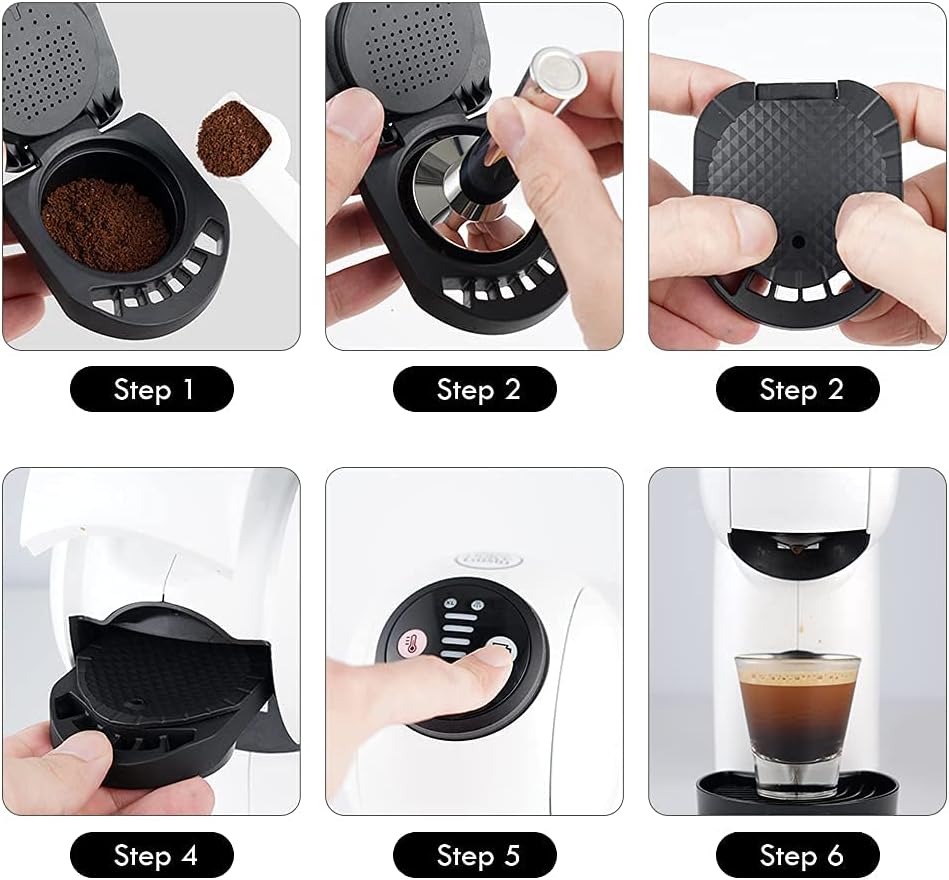 Step 1

Step 2

Step 2

Step 4

Step 5

Step 6