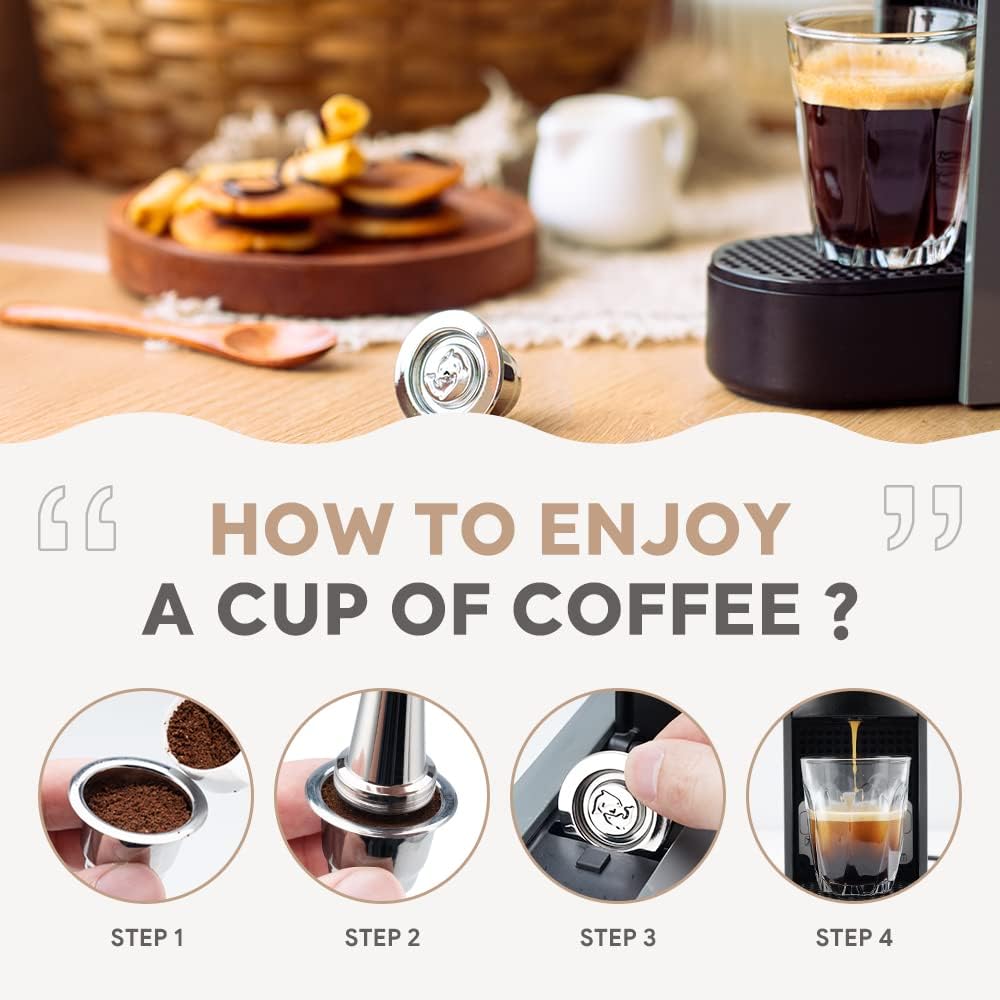 “ HOW TO ENJOY A CUP OF COFFEE ? ”

STEP 1

STEP 2

STEP 3

STEP 4