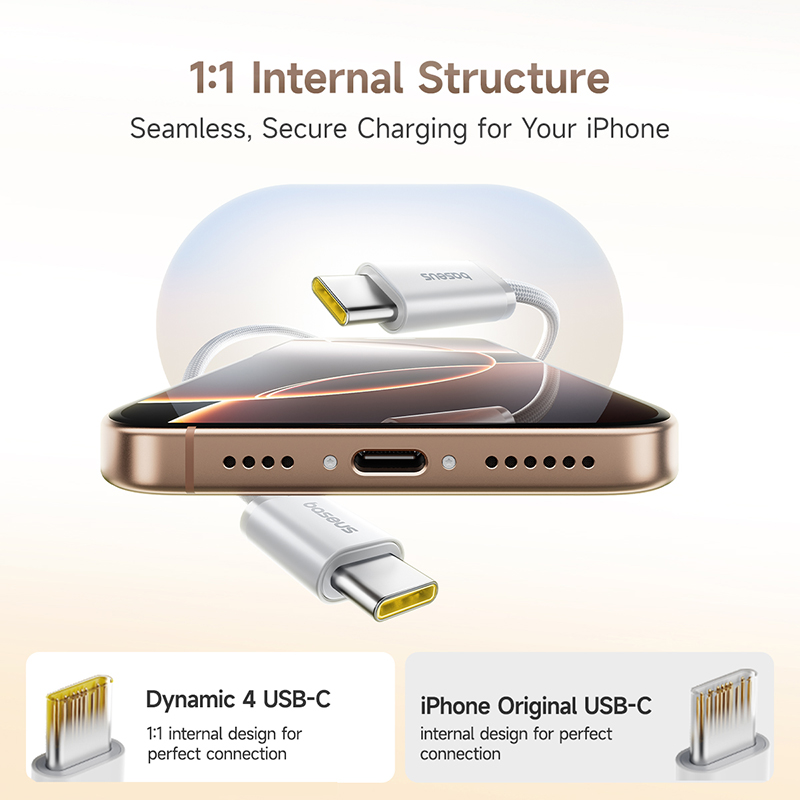 1:1 Internal Structure
Seamless, Secure Charging for Your iPhone

baseus

baseus

Dynamic 4 USB-C
1:1 internal design for perfect connection

iPhone Original USB-C
internal design for perfect connection